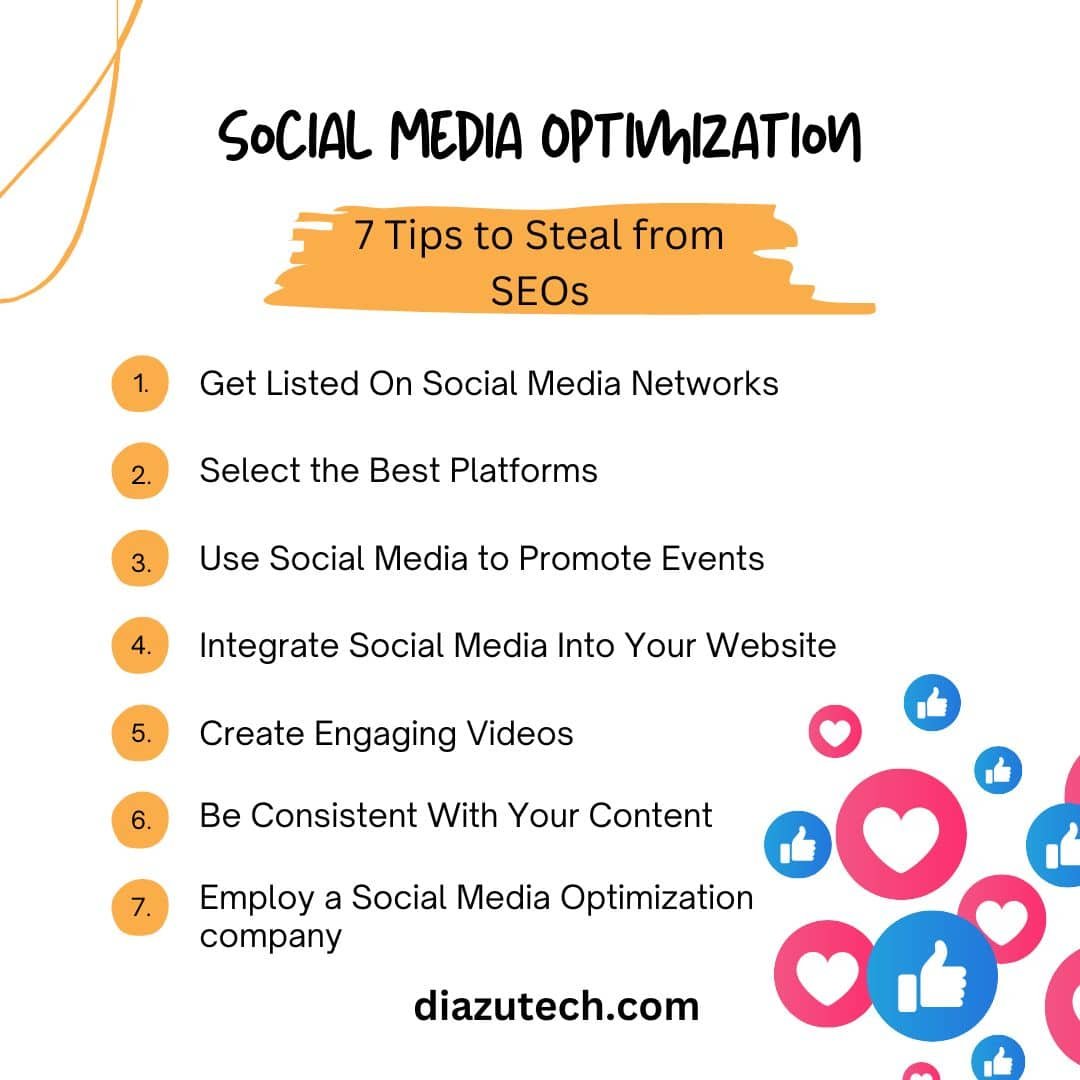 SOCIAL MEDIA OPTIMIZATION

7 Tips to Steal from SEOs

1. Get Listed On Social Media Networks

2. Select the Best Platforms

3. Use Social Media to Promote Events

4. Integrate Social Media Into Your Website

5. Create Engaging Videos

6. Be Consistent With Your Content

7. Employ a Social Media Optimization company

diazutech.com